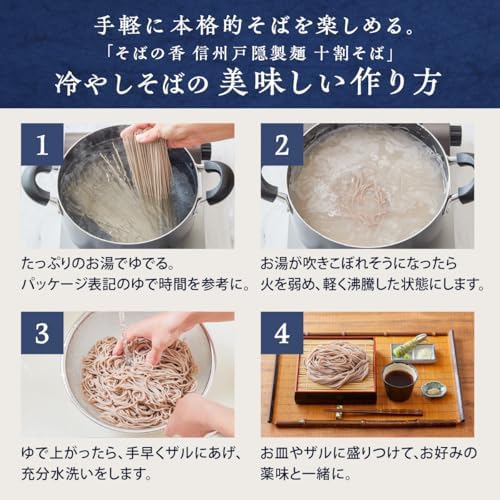 手軽に本格的そばを楽しめる。
「そばの香 信州戸隠製麺 十割そば」
冷やしそばの 美味しい作り方

1

たっぷりのお湯でゆでる。
パッケージ表記のゆで時間を参考に。

2

お湯が吹きこぼれそうになったら
火を弱め、軽く沸騰した状態にします。

3

ゆで上がったら、手早くザルにあげ、
充分水洗いをします。

4

お皿やザルに盛りつけて、お好みの
薬味と一緒に。