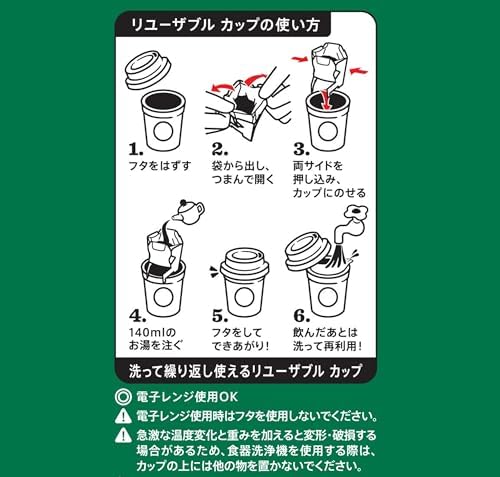 リユーザブル カップの使い方

1.
フタをはずす

2.
袋から出し、つまんで開く

3.
両サイドを押し込み、カップにのせる

4.
140mlのお湯を注ぐ

5.
フタをしてできあがり!

6.
飲んだあとは洗って再利用!

洗って繰り返し使えるリユーザブル カップ

電子レンジ使用OK

電子レンジ使用時はフタを使用しないでください。

急激な温度変化と重みを加えると変形・破損する場合があるため、食器洗浄機を使用する際は、カップの上には他の物を置かないでください。