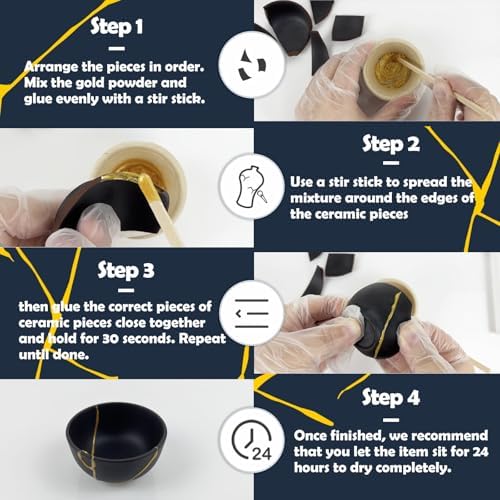 Step 1

Arrange the pieces in order. Mix the gold powder and glue evenly with a stir stick.

Step 2

Use a stir stick to spread the mixture around the edges of the ceramic pieces

Step 3

then glue the correct pieces of ceramic pieces close together and hold for 30 seconds. Repeat until done.

Step 4

24

Once finished, we recommend that you let the item sit for 24 hours to dry completely.